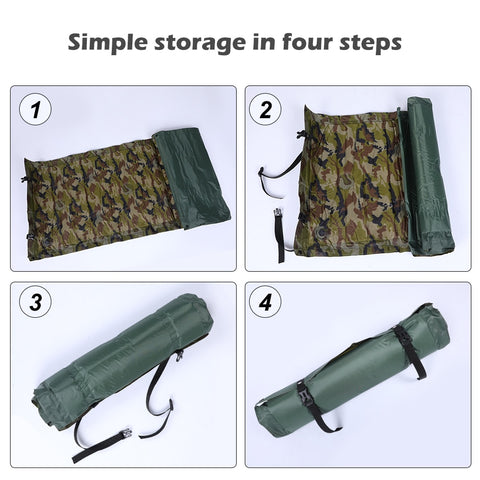 Simple storage in four steps

1

2

3

4