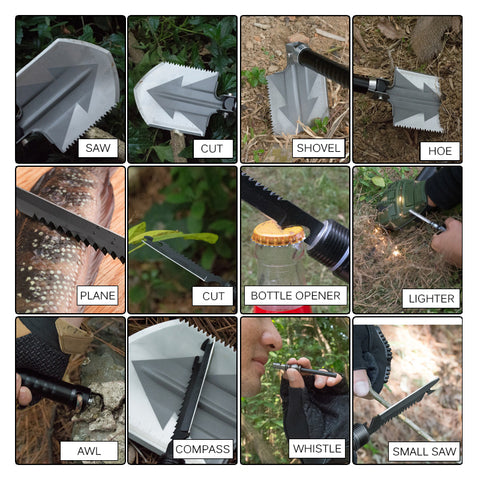 SAW

CUT

SHOVEL

HOE

PLANE

CUT

BOTTLE OPENER

LIGHTER

AWL

COMPASS

WHISTLE

SMALL SAW